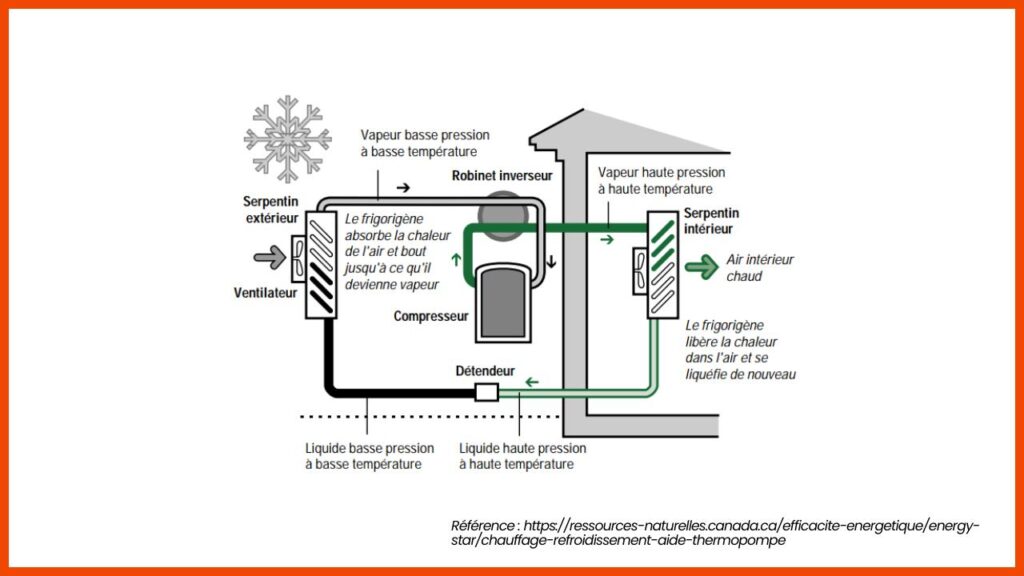 Vapeur basse pression à basse température

Robinet inverseur

Vapeur haute pression à haute température

Serpentin extérieur

Le frigorigène absorbe la chaleur de l'air et bout jusqu'à ce qu'il devienne vapeur

Serpentin intérieur

Air intérieur chaud

Ventilateur

Compresseur

Le frigorigène libère la chaleur dans l'air et se liquéfie de nouveau

Détendeur

Liquide basse pression à basse température

Liquide haute pression à haute température

Référence : https://ressources-naturelles.canada.ca/efficacite-energetique/energy-star/chauffage-refroidissement-aide-thermopompe